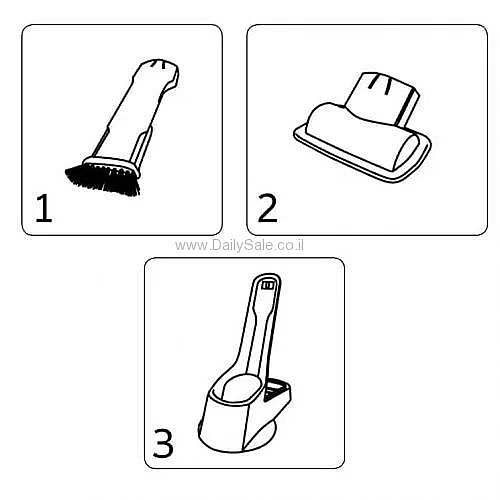 1

2

www.DailySale.co.il

3